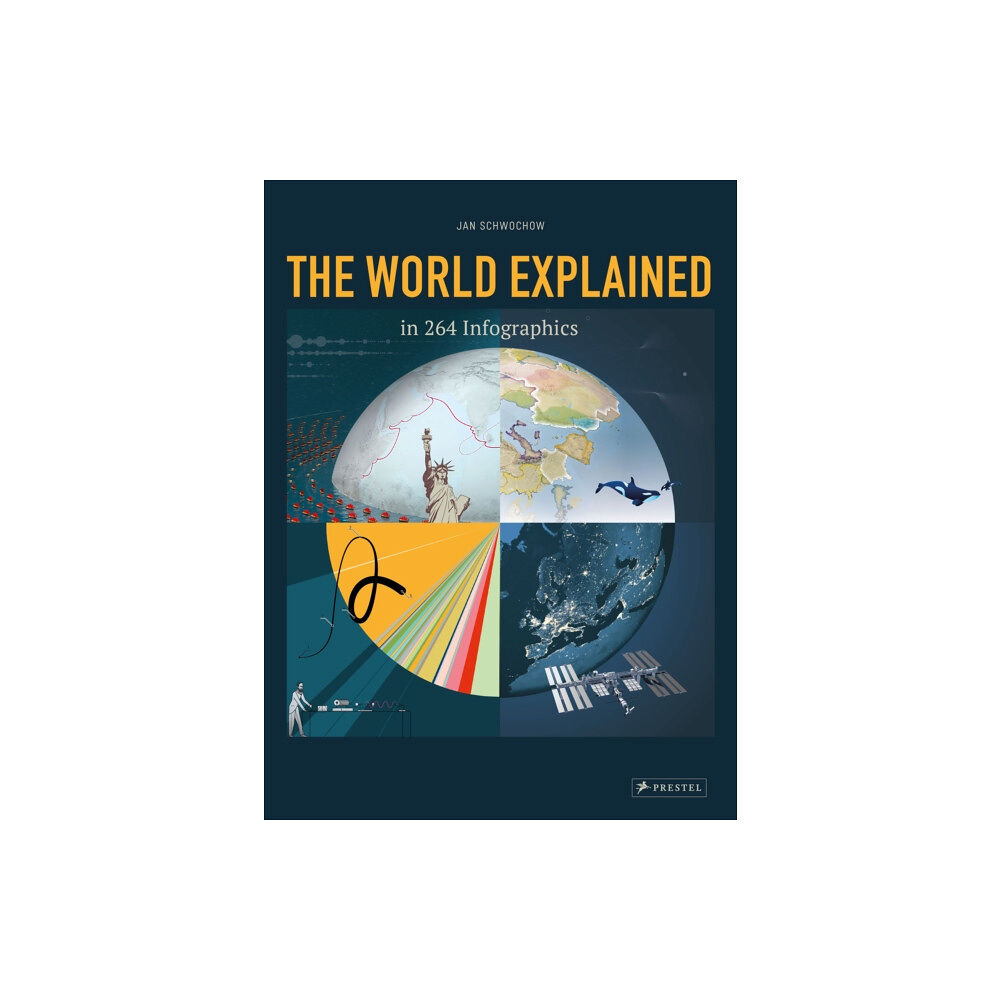 JAN SCHWOCHOW

THE WORLD EXPLAINED

in 264 Infographics

PRESTEL